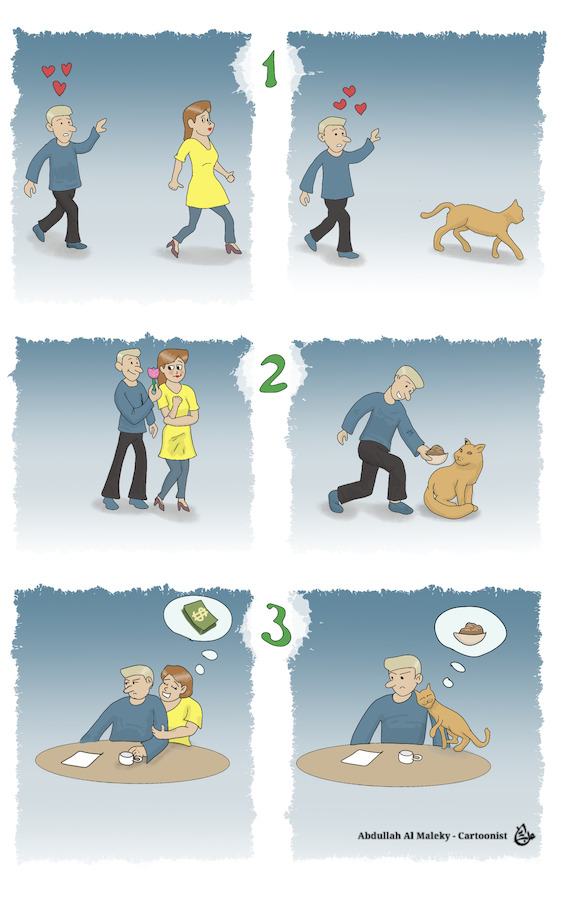 1

2

3

$

Abdullah Al Maleky - Cartoonist