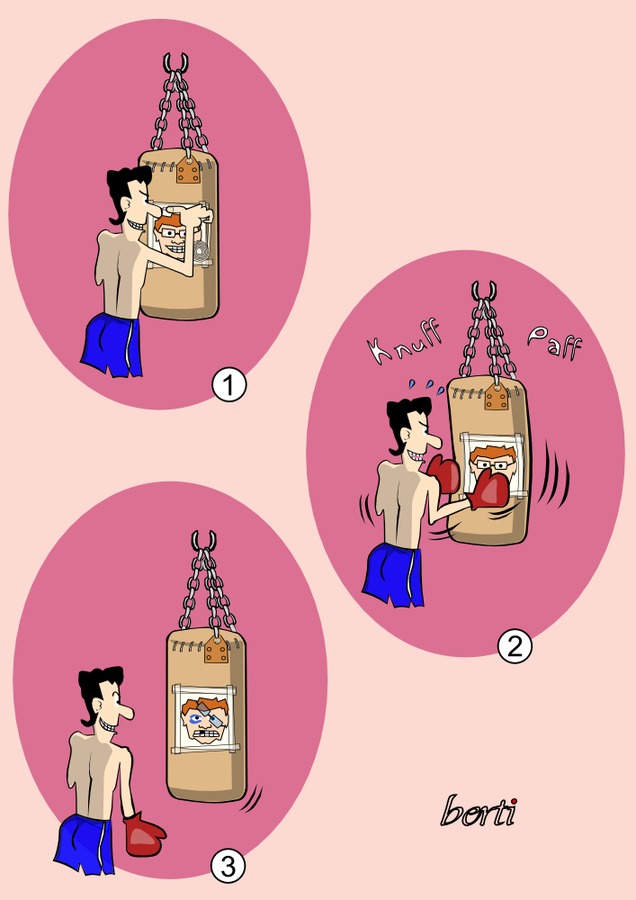 1

Knuff Paff

2

3

berti