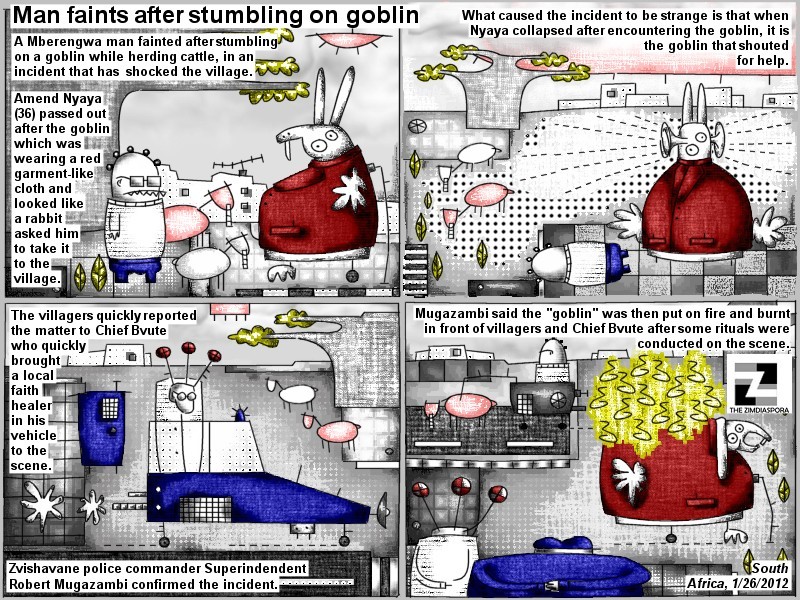 Man faints after stumbling on goblin

A Mberengwa man fainted after stumbling on a goblin while herding cattle, in an incident that has shocked the village.

Amend Nyaya (36) passed out after the goblin which was wearing a red garment-like cloth and looked like a rabbit asked him to take it to the village.

What caused the incident to be strange is that when Nyaya collapsed after encountering the goblin, it is the goblin that shouted for help.

The villagers quickly reported the matter to Chief Bvute who quickly brought a local faith healer in his vehicle to the scene.

Zvishavane police commander Superindendent Robert Mugazambi confirmed the incident.

Mugazambi said the "goblin" was then put on fire and burnt in front of villagers and Chief Bvute after some rituals were conducted on the scene.

THE ZIMDIASPORA

South Africa, 1/26/2012