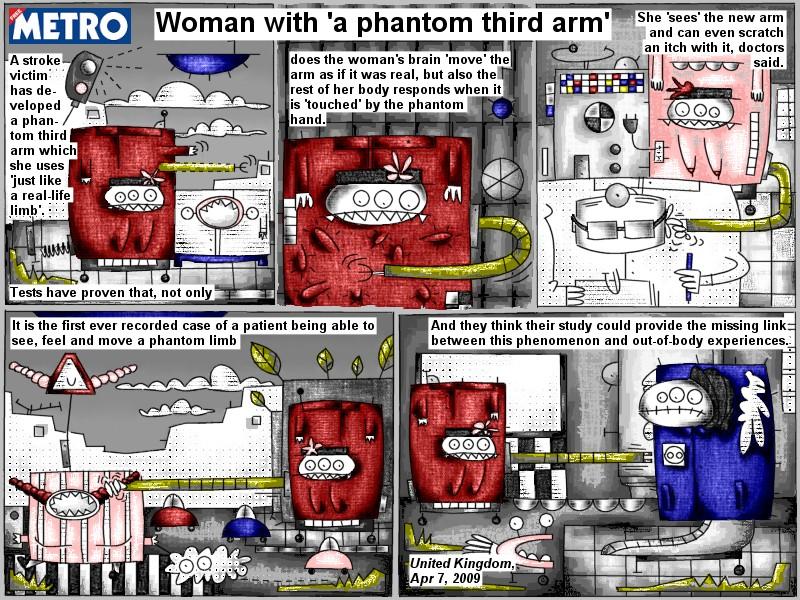 FREE METRO

Woman with 'a phantom third arm'

A stroke victim has developed a phantom third arm which she uses 'just like a real-life limb'.

Tests have proven that, not only

does the woman's brain 'move' the arm as if it was real, but also the rest of her body responds when it is 'touched' by the phantom hand.

She 'sees' the new arm and can even scratch an itch with it, doctors said.

It is the first ever recorded case of a patient being able to see, feel and move a phantom limb

And they think their study could provide the missing link between this phenomenon and out-of-body experiences.

United Kingdom, Apr 7, 2009