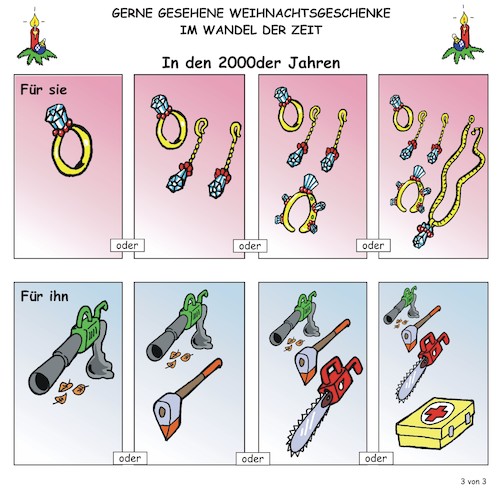 GERNE GESEHENE WEIHNACHTSGESCHENKE
IM WANDEL DER ZEIT

In den 2000der Jahren

Für sie

oder

oder

oder

Für ihn

oder

oder

oder

3 von 3