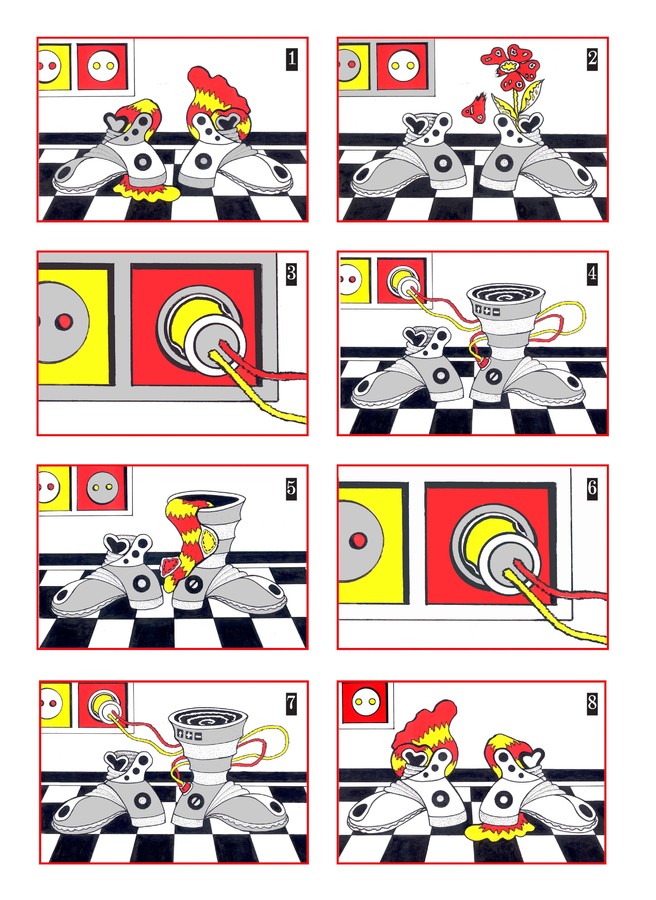 1

2

3

4

5

6

7

8