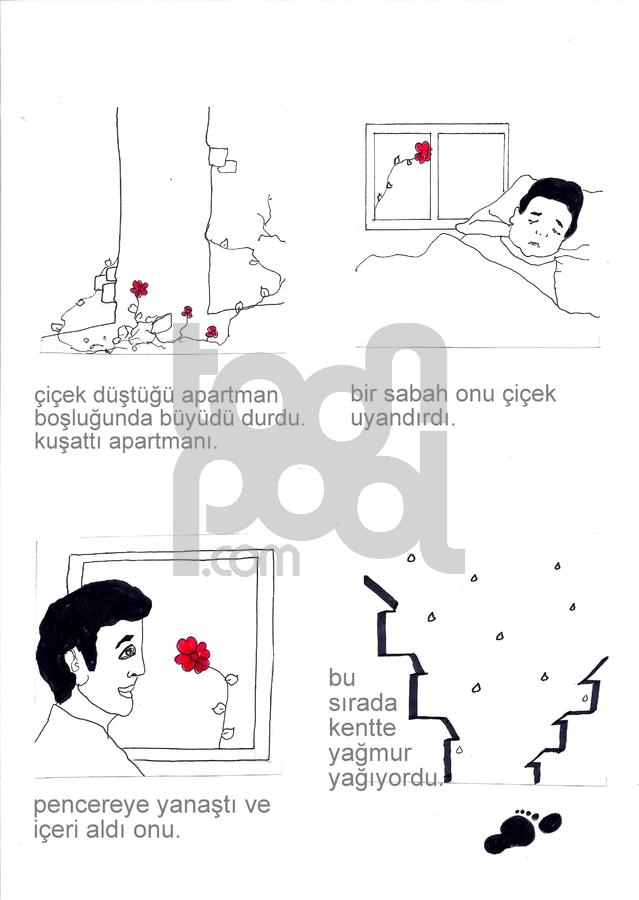 çiçek düştüğü apartman boşluğunda büyüdü durdu. kuşattı apartmanı.

bir sabah onu çiçek uyandırdı.

toon pool .com

pencereye yanaştı ve içeri aldı onu.

bu sırada kentte yağmur yağıyordu.